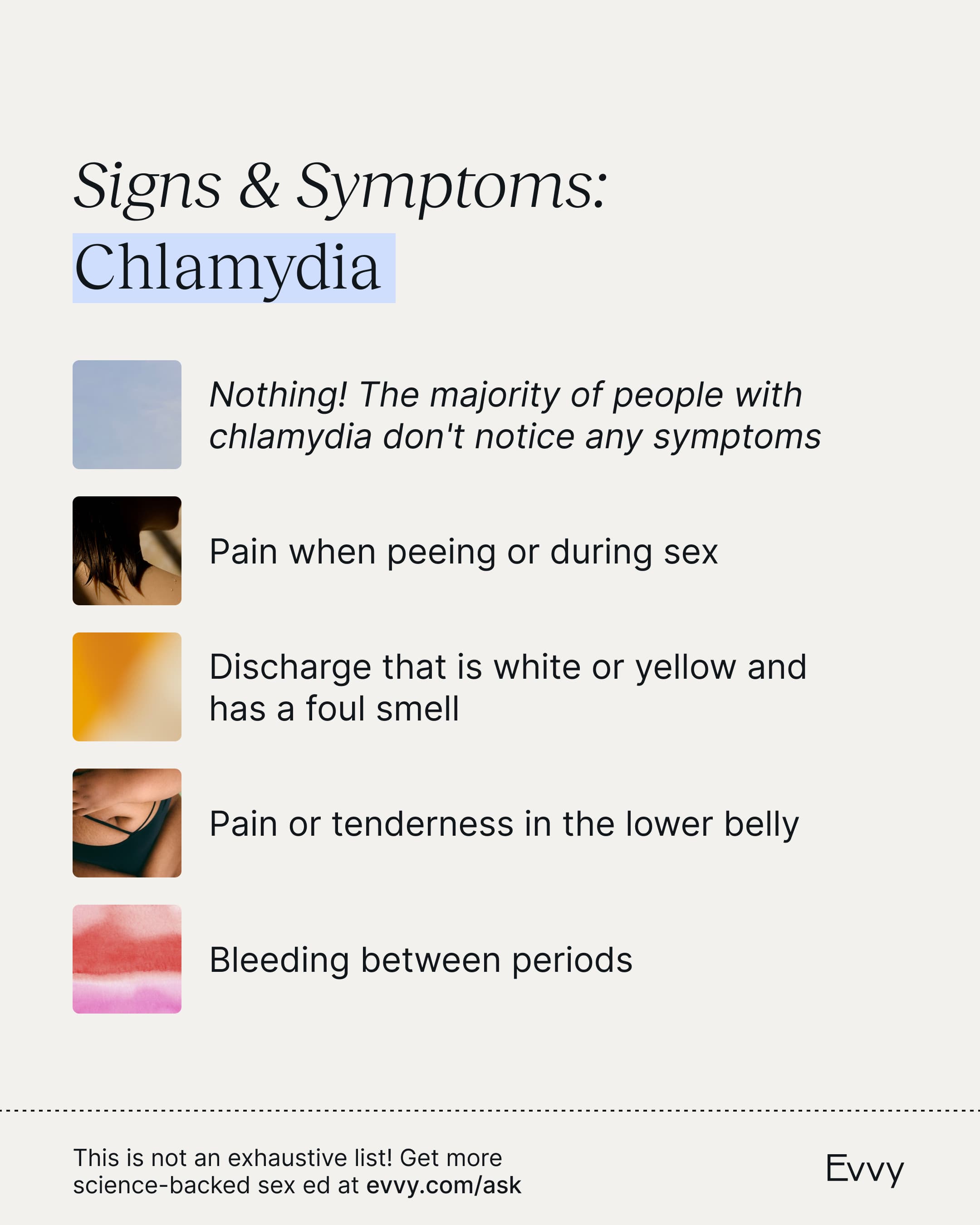 Signs & Symptoms:
Chlamydia

Nothing! The majority of people with chlamydia don't notice any symptoms

Pain when peeing or during sex

Discharge that is white or yellow and has a foul smell

Pain or tenderness in the lower belly

Bleeding between periods

This is not an exhaustive list! Get more science-backed sex ed at evvy.com/ask

Evvy